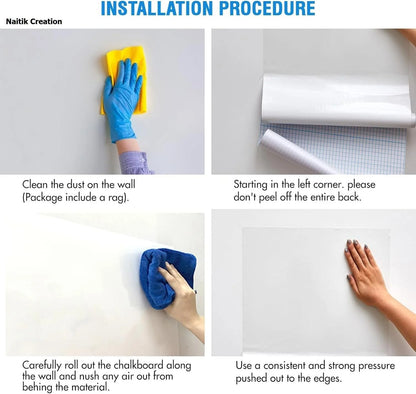 INSTALLATION PROCEDURE

Naitik Creation

Clean the dust on the wall (Package include a rag).

Starting in the left corner. please don't peel off the entire back.

Carefully roll out the chalkboard along the wall and nush any air out from behing the material.

Use a consistent and strong pressure pushed out to the edges.